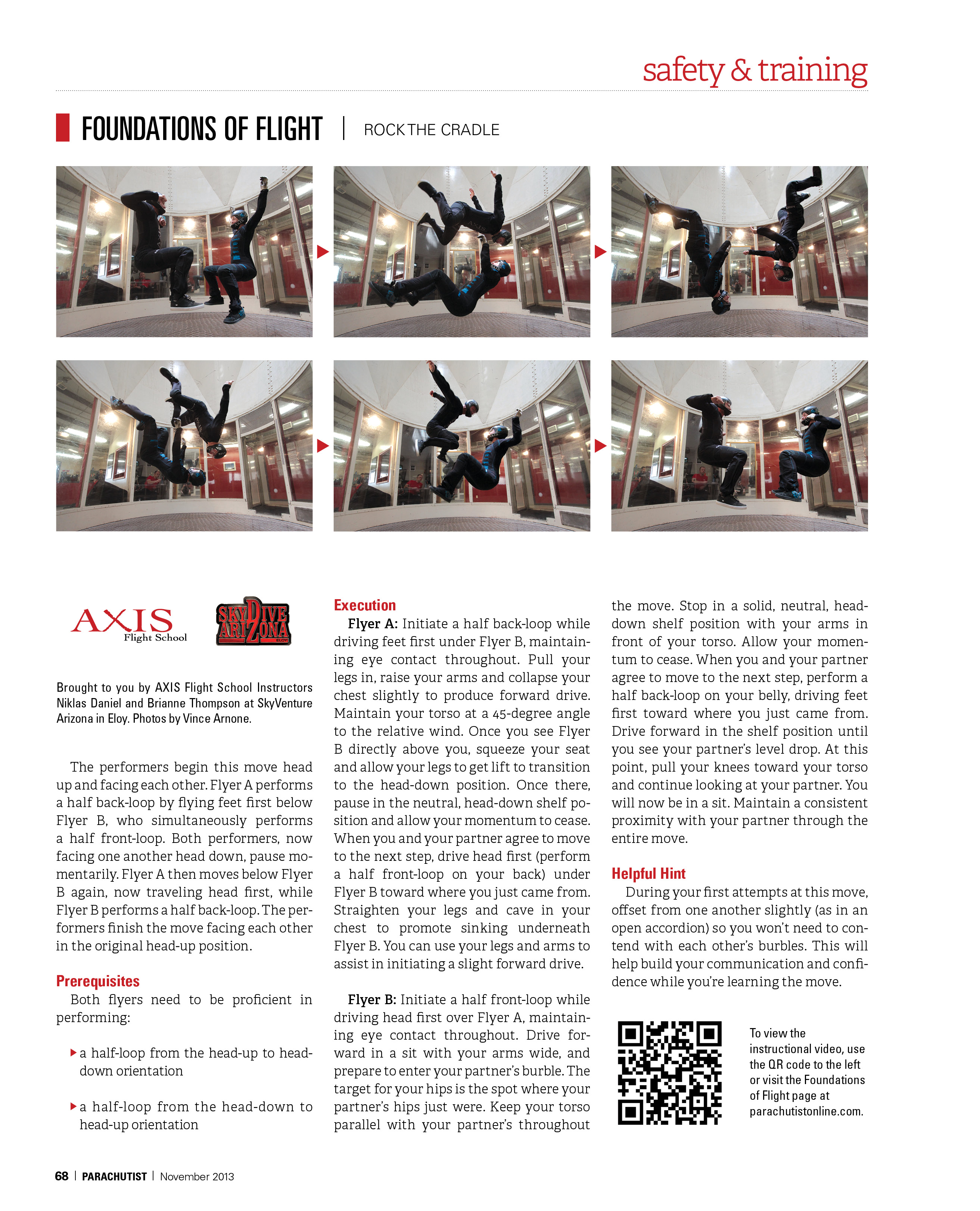 safety & training

FOUNDATIONS OF FLIGHT | ROCK THE CRADLE

AXIS Flight School

SKYDIVE ARIZONA ELOY

Brought to you by AXIS Flight School Instructors Niklas Daniel and Brianne Thompson at SkyVenture Arizona in Eloy. Photos by Vince Arnone.

The performers begin this move head up and facing each other. Flyer A performs a half back-loop by flying feet first below Flyer B, who simultaneously performs a half front-loop. Both performers, now facing one another head down, pause momentarily. Flyer A then moves below Flyer B again, now traveling head first, while Flyer B performs a half back-loop. The performers finish the move facing each other in the original head-up position.

Prerequisites
Both flyers need to be proficient in performing:

a half-loop from the head-up to head-down orientation

a half-loop from the head-down to head-up orientation

Execution
Flyer A: Initiate a half back-loop while driving feet first under Flyer B, maintaining eye contact throughout. Pull your legs in, raise your arms and collapse your chest slightly to produce forward drive. Maintain your torso at a 45-degree angle to the relative wind. Once you see Flyer B directly above you, squeeze your seat and allow your legs to get lift to transition to the head-down position. Once there, pause in the neutral, head-down shelf position and allow your momentum to cease. When you and your partner agree to move to the next step, drive head first (perform a half front-loop on your back) under Flyer B toward where you just came from. Straighten your legs and cave in your chest to promote sinking underneath Flyer B. You can use your legs and arms to assist in initiating a slight forward drive.

Flyer B: Initiate a half front-loop while driving head first over Flyer A, maintaining eye contact throughout. Drive forward in a sit with your arms wide, and prepare to enter your partner's burble. The target for your hips is the spot where your partner's hips just were. Keep your torso parallel with your partner's throughout the move. Stop in a solid, neutral, head-down shelf position with your arms in front of your torso. Allow your momentum to cease. When you and your partner agree to move to the next step, perform a half back-loop on your belly, driving feet first toward where you just came from. Drive forward in the shelf position until you see your partner's level drop. At this point, pull your knees toward your torso and continue looking at your partner. You will now be in a sit. Maintain a consistent proximity with your partner through the entire move.

Helpful Hint
During your first attempts at this move, offset from one another slightly (as in an open accordion) so you won't need to contend with each other's burbles. This will help build your communication and confidence while you're learning the move.

To view the instructional video, use the QR code to the left or visit the Foundations of Flight page at parachutistonline.com.

68 | PARACHUTIST | November 2013