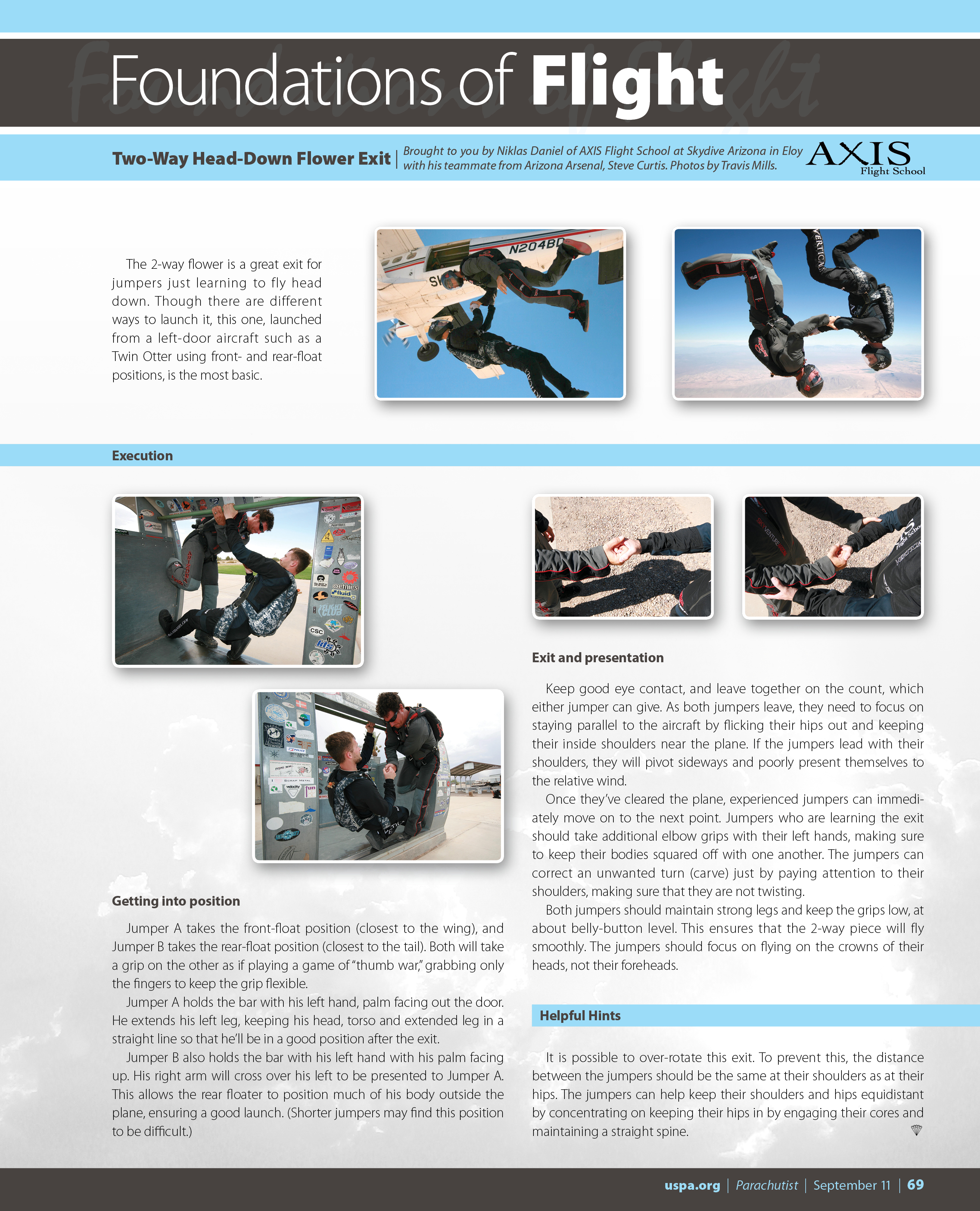 Foundations of Flight

Two-Way Head-Down Flower Exit | Brought to you by Niklas Daniel of AXIS Flight School at Skydive Arizona in Eloy with his teammate from Arizona Arsenal, Steve Curtis. Photos by Travis Mills.

AXIS Flight School

The 2-way flower is a great exit for jumpers just learning to fly head down. Though there are different ways to launch it, this one, launched from a left-door aircraft such as a Twin Otter using front- and rear-float positions, is the most basic.

N204BD

Execution

Getting into position

Jumper A takes the front-float position (closest to the wing), and Jumper B takes the rear-float position (closest to the tail). Both will take a grip on the other as if playing a game of "thumb war," grabbing only the fingers to keep the grip flexible.

Jumper A holds the bar with his left hand, palm facing out the door. He extends his left leg, keeping his head, torso and extended leg in a straight line so that he'll be in a good position after the exit.

Jumper B also holds the bar with his left hand with his palm facing up. His right arm will cross over his left to be presented to Jumper A. This allows the rear floater to position much of his body outside the plane, ensuring a good launch. (Shorter jumpers may find this position to be difficult.)

Exit and presentation

Keep good eye contact, and leave together on the count, which either jumper can give. As both jumpers leave, they need to focus on staying parallel to the aircraft by flicking their hips out and keeping their inside shoulders near the plane. If the jumpers lead with their shoulders, they will pivot sideways and poorly present themselves to the relative wind.

Once they've cleared the plane, experienced jumpers can immediately move on to the next point. Jumpers who are learning the exit should take additional elbow grips with their left hands, making sure to keep their bodies squared off with one another. The jumpers can correct an unwanted turn (carve) just by paying attention to their shoulders, making sure that they are not twisting.

Both jumpers should maintain strong legs and keep the grips low, at about belly-button level. This ensures that the 2-way piece will fly smoothly. The jumpers should focus on flying on the crowns of their heads, not their foreheads.

Helpful Hints

It is possible to over-rotate this exit. To prevent this, the distance between the jumpers should be the same at their shoulders as at their hips. The jumpers can help keep their shoulders and hips equidistant by concentrating on keeping their hips in by engaging their cores and maintaining a straight spine.

uspa.org | Parachutist | September 11 | 69